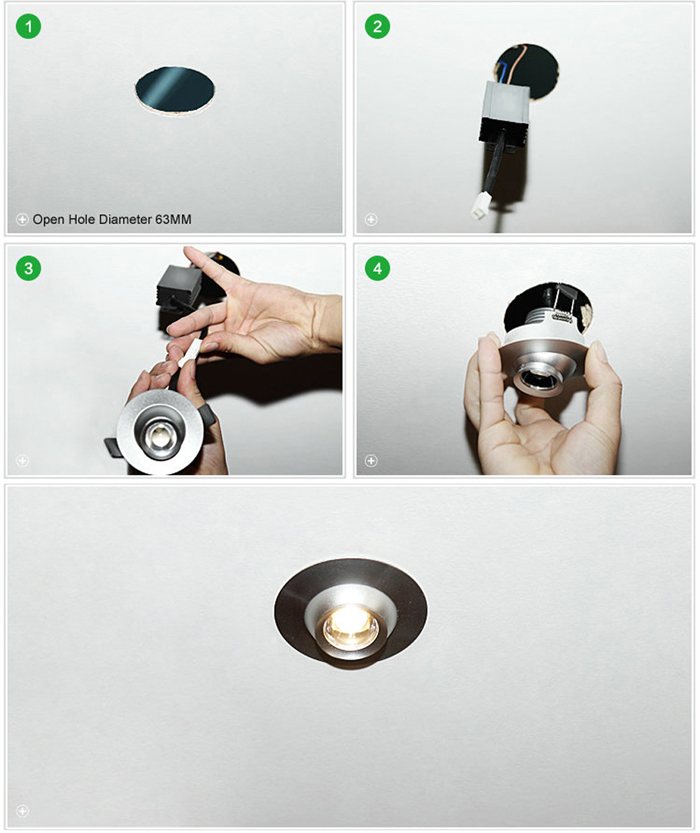 1

Open Hole Diameter 63MM

2

3

4